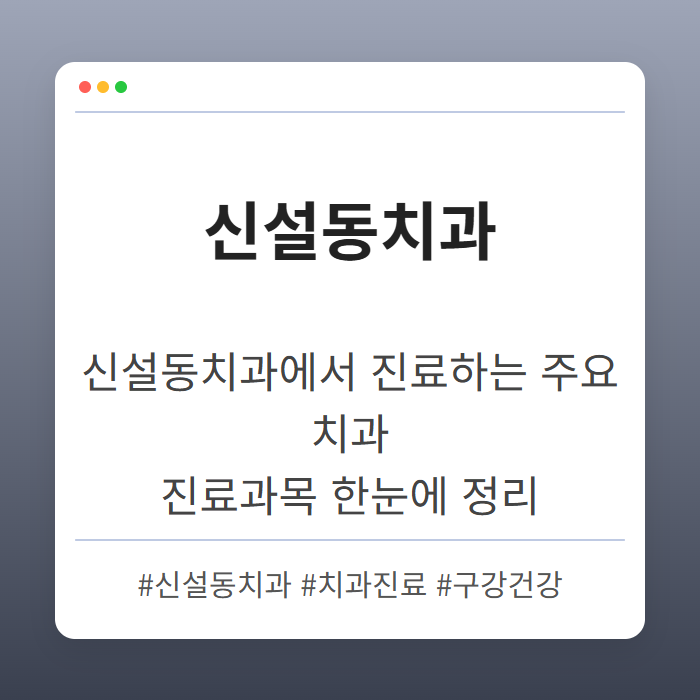 신설동치과

신설동치과에서 진료하는 주요 치과
진료과목 한눈에 정리

#신설동치과 #치과진료 #구강건강